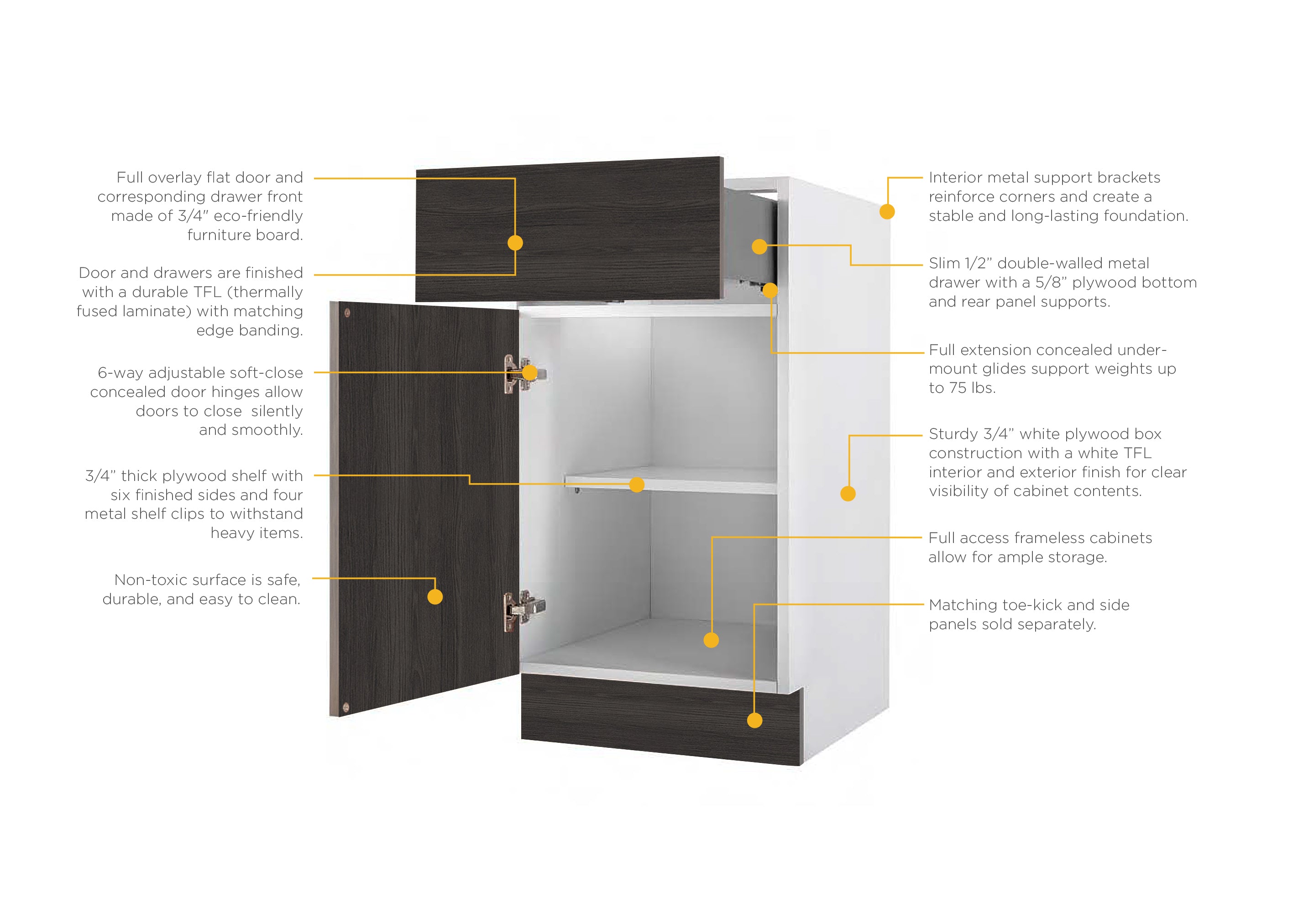 Full overlay flat door and corresponding drawer front made of 3/4" eco-friendly furniture board.

Door and drawers are finished with a durable TFL (thermally fused laminate) with matching edge banding.

6-way adjustable soft-close concealed door hinges allow doors to close silently and smoothly.

3/4" thick plywood shelf with six finished sides and four metal shelf clips to withstand heavy items.

Non-toxic surface is safe, durable, and easy to clean.

Interior metal support brackets reinforce corners and create a stable and long-lasting foundation.

Slim 1/2" double-walled metal drawer with a 5/8" plywood bottom and rear panel supports.

Full extension concealed under-mount glides support weights up to 75 lbs.

Sturdy 3/4" white plywood box construction with a white TFL interior and exterior finish for clear visibility of cabinet contents.

Full access frameless cabinets allow for ample storage.

Matching toe-kick and side panels sold separately.