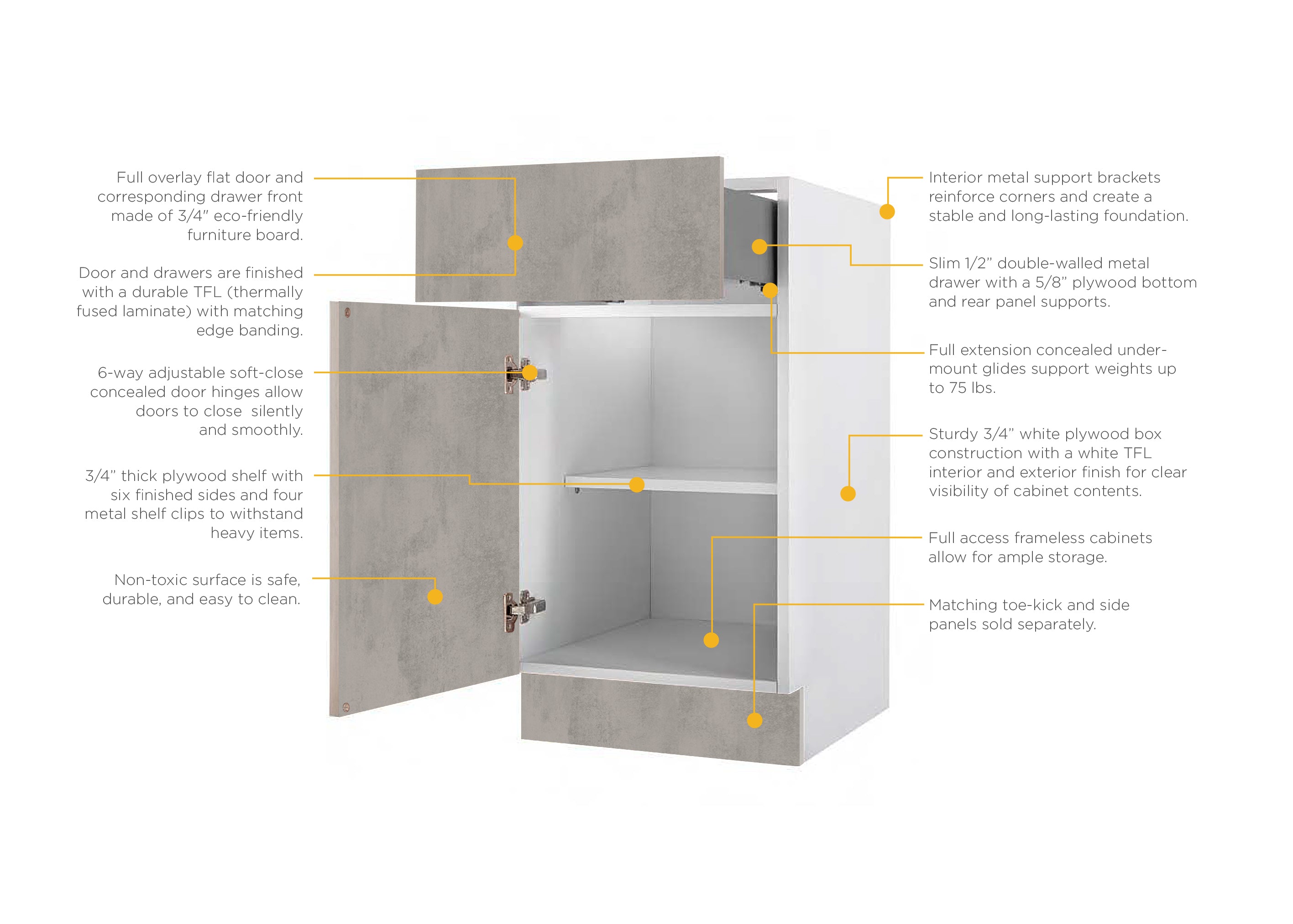 Full overlay flat door and corresponding drawer front made of 3/4" eco-friendly furniture board.

Door and drawers are finished with a durable TFL (thermally fused laminate) with matching edge banding.

6-way adjustable soft-close concealed door hinges allow doors to close silently and smoothly.

3/4" thick plywood shelf with six finished sides and four metal shelf clips to withstand heavy items.

Non-toxic surface is safe, durable, and easy to clean.

Interior metal support brackets reinforce corners and create a stable and long-lasting foundation.

Slim 1/2" double-walled metal drawer with a 5/8" plywood bottom and rear panel supports.

Full extension concealed under-mount glides support weights up to 75 lbs.

Sturdy 3/4" white plywood box construction with a white TFL interior and exterior finish for clear visibility of cabinet contents.

Full access frameless cabinets allow for ample storage.

Matching toe-kick and side panels sold separately.