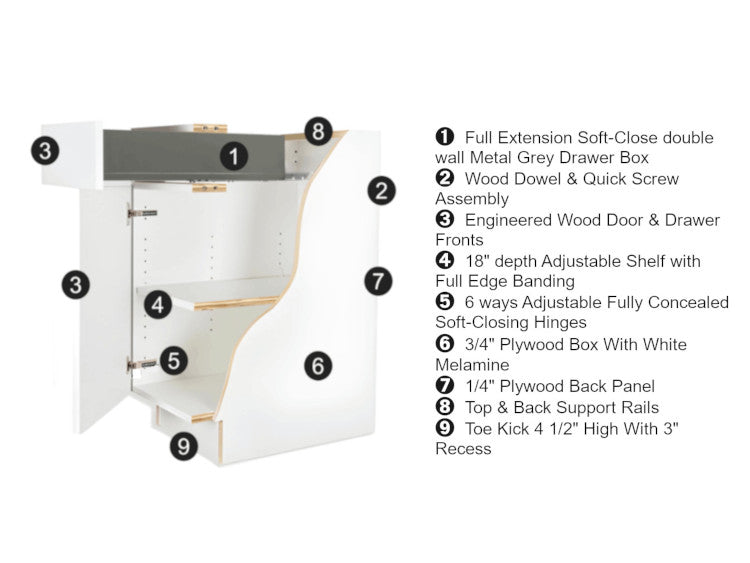 3
1
8
2
3
7
4
5
6
9

❶ Full Extension Soft-Close double wall Metal Grey Drawer Box
❷ Wood Dowel & Quick Screw Assembly
❸ Engineered Wood Door & Drawer Fronts
❹ 18" depth Adjustable Shelf with Full Edge Banding
❺ 6 ways Adjustable Fully Concealed Soft-Closing Hinges
❻ 3/4" Plywood Box With White Melamine
❼ 1/4" Plywood Back Panel
❽ Top & Back Support Rails
❾ Toe Kick 4 1/2" High With 3" Recess